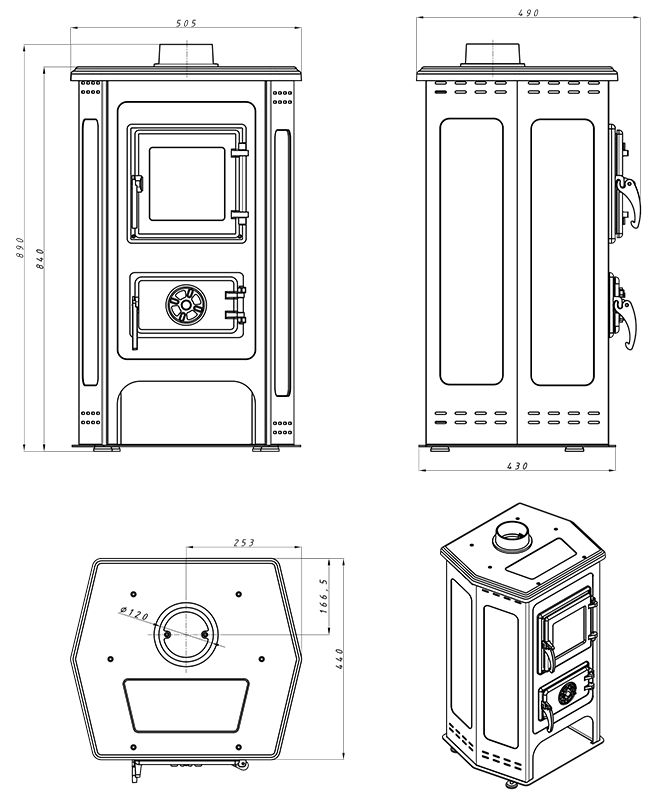 505
890
840
490
430
253
166,5
ø120
440