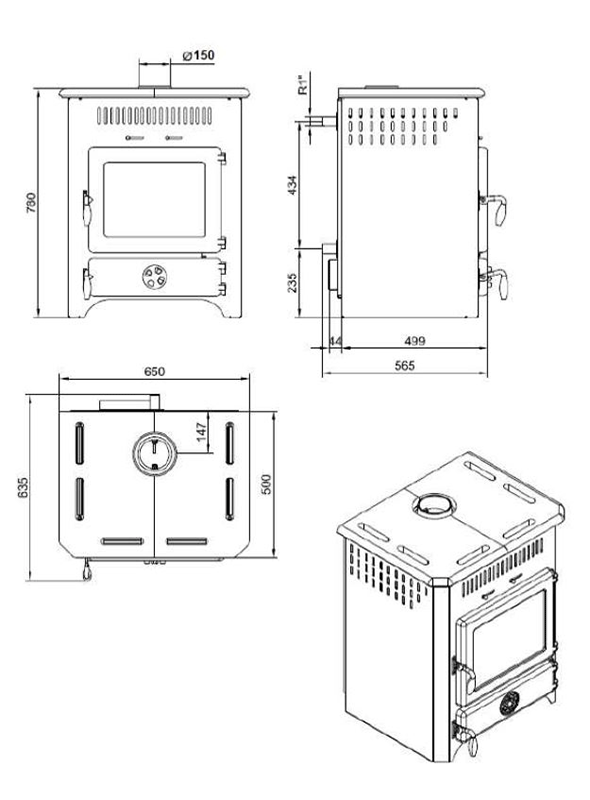 Ø150

780

R1"

434

235

44

499

565

650

147

635

500